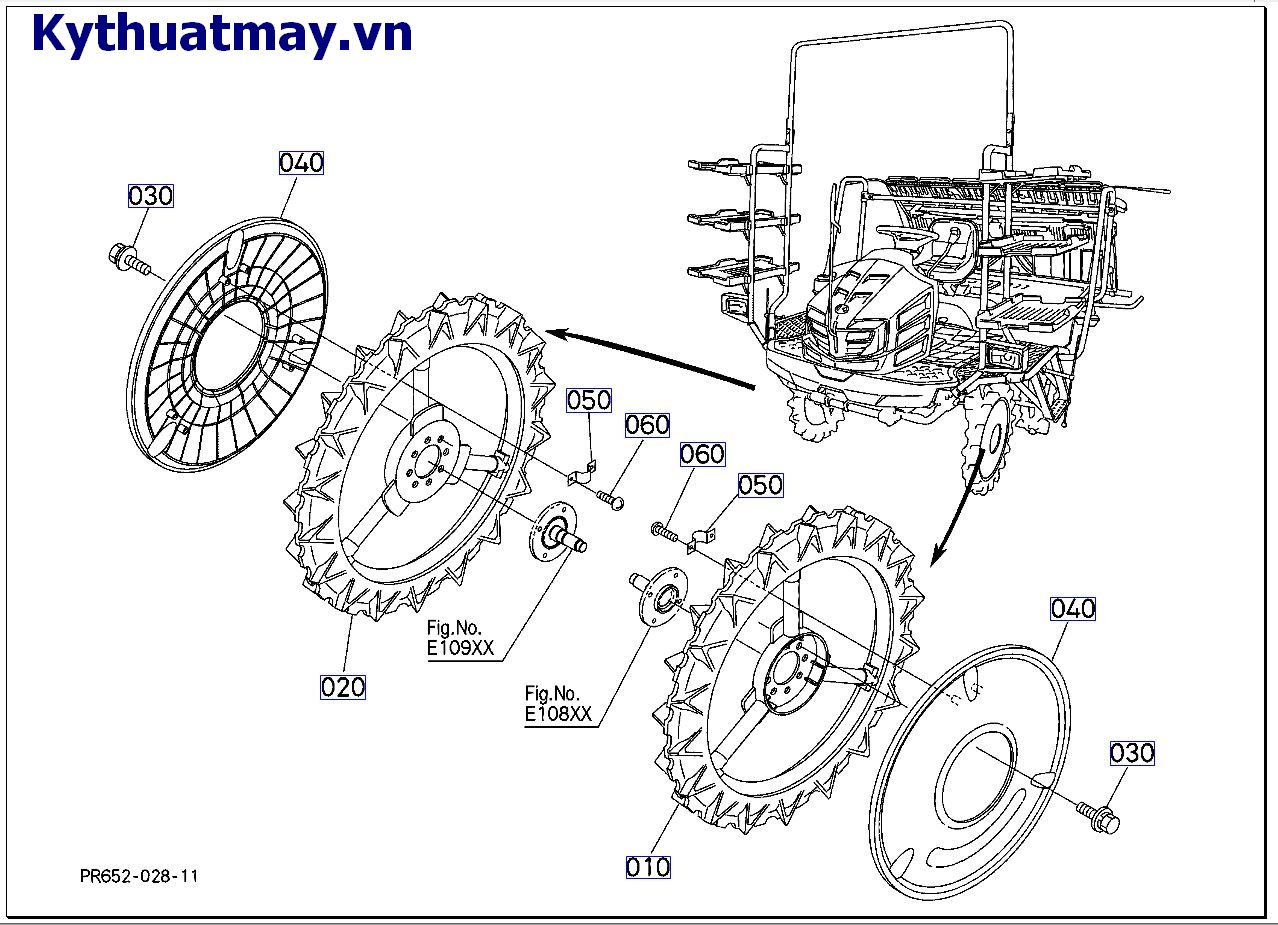 Kythuatmay.vn

040

030

050

060

060

050

Fig.No.
E109XX

020

Fig.No.
E108XX

040

030

010

PR652-028-11